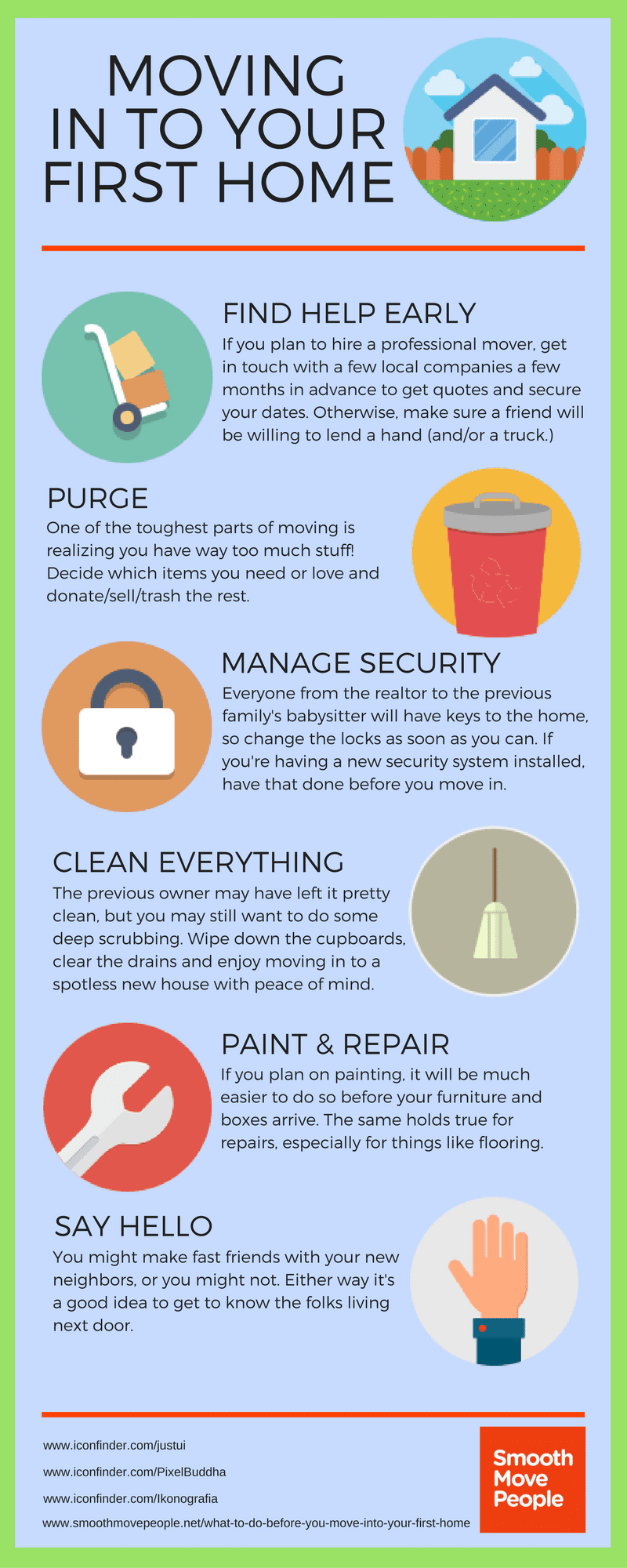 MOVING IN TO YOUR FIRST HOME

FIND HELP EARLY
If you plan to hire a professional mover, get in touch with a few local companies a few months in advance to get quotes and secure your dates. Otherwise, make sure a friend will be willing to lend a hand (and/or a truck.)

PURGE
One of the toughest parts of moving is realizing you have way too much stuff! Decide which items you need or love and donate/sell/trash the rest.

MANAGE SECURITY
Everyone from the realtor to the previous family's babysitter will have keys to the home, so change the locks as soon as you can. If you're having a new security system installed, have that done before you move in.

CLEAN EVERYTHING
The previous owner may have left it pretty clean, but you may still want to do some deep scrubbing. Wipe down the cupboards, clear the drains and enjoy moving in to a spotless new house with peace of mind.

PAINT & REPAIR
If you plan on painting, it will be much easier to do so before your furniture and boxes arrive. The same holds true for repairs, especially for things like flooring.

SAY HELLO
You might make fast friends with your new neighbors, or you might not. Either way it's a good idea to get to know the folks living next door.

www.iconfinder.com/justui
www.iconfinder.com/PixelBuddha
www.iconfinder.com/Ikonografia
www.smoothmovepeople.net/what-to-do-before-you-move-into-your-first-home

Smooth Move People